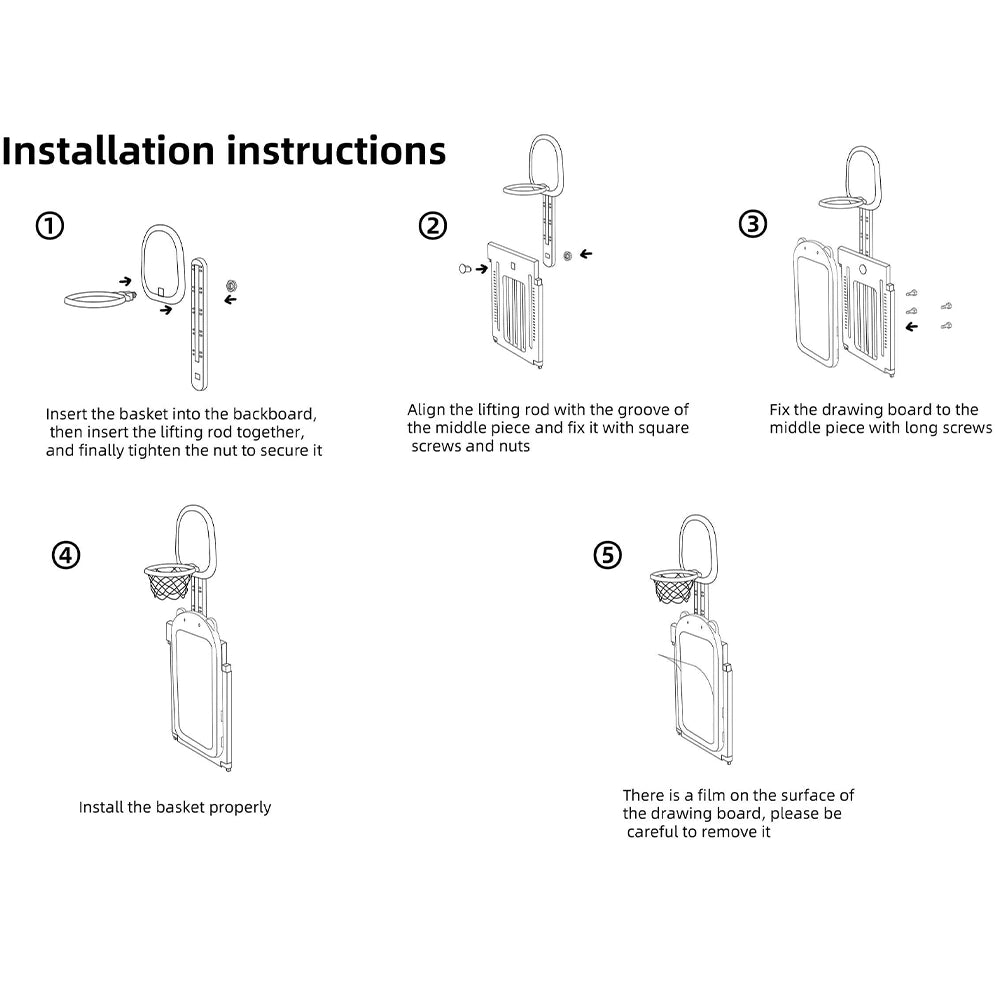 Installation instructions

①

Insert the basket into the backboard, then insert the lifting rod together, and finally tighten the nut to secure it

②

Align the lifting rod with the groove of the middle piece and fix it with square screws and nuts

③

Fix the drawing board to the middle piece with long screws

④

Install the basket properly

⑤

There is a film on the surface of the drawing board, please be careful to remove it