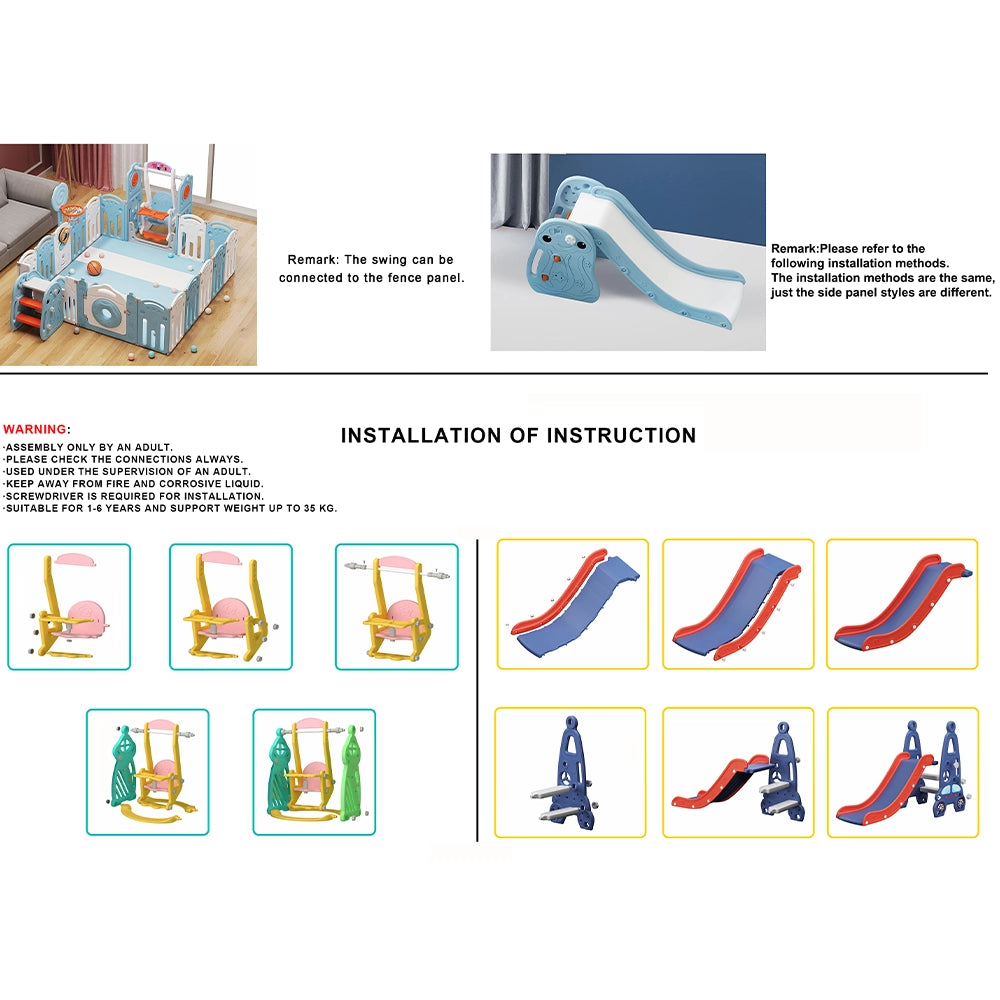 Remark: The swing can be connected to the fence panel.

Remark:Please refer to the following installation methods.
The installation methods are the same, just the side panel styles are different.

WARNING:
·ASSEMBLY ONLY BY AN ADULT.
·PLEASE CHECK THE CONNECTIONS ALWAYS.
·USED UNDER THE SUPERVISION OF AN ADULT.
·KEEP AWAY FROM FIRE AND CORROSIVE LIQUID.
·SCREWDRIVER IS REQUIRED FOR INSTALLATION.
·SUITABLE FOR 1-6 YEARS AND SUPPORT WEIGHT UP TO 35 KG.

INSTALLATION OF INSTRUCTION