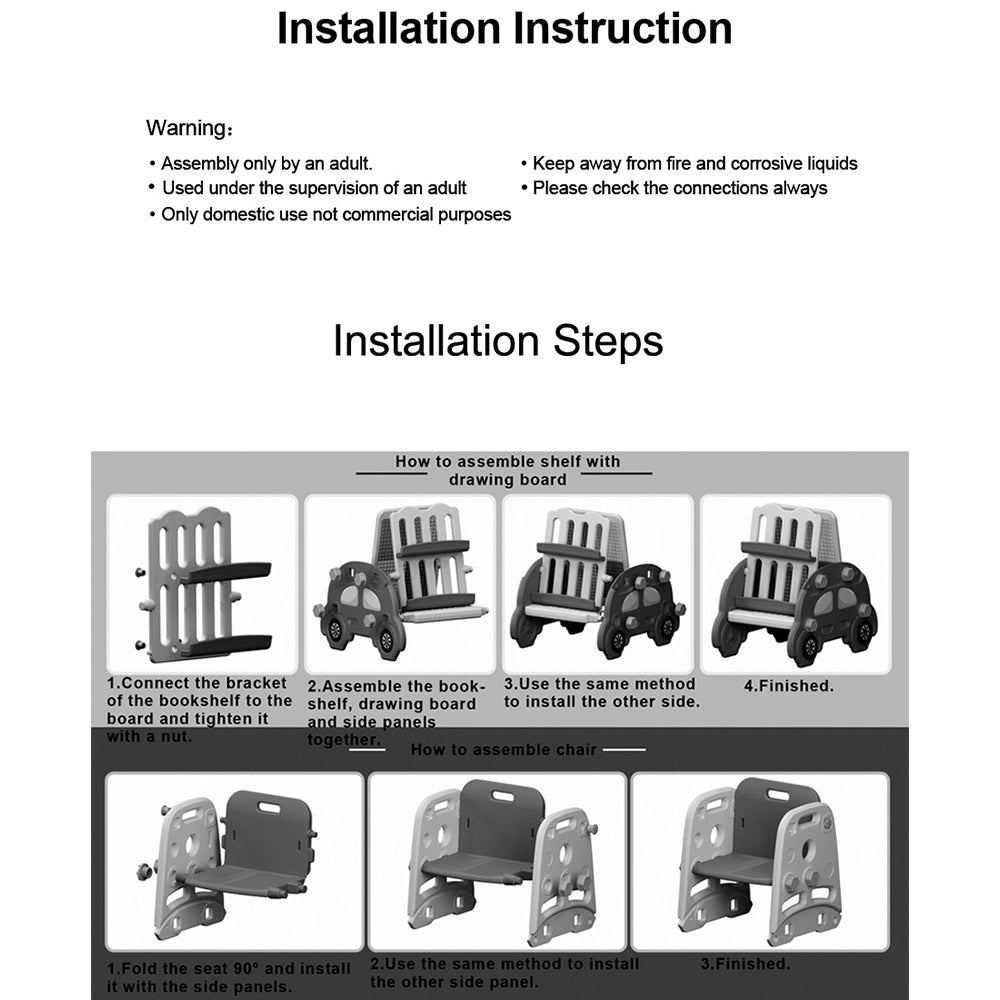 Installation Instruction

Warning：

• Assembly only by an adult.
• Used under the supervision of an adult
• Only domestic use not commercial purposes

• Keep away from fire and corrosive liquids
• Please check the connections always

Installation Steps

How to assemble shelf with drawing board

1.Connect the bracket of the bookshelf to the board and tighten it with a nut.

2.Assemble the bookshelf, drawing board and side panels together.

3.Use the same method to install the other side.

4.Finished.

How to assemble chair

1.Fold the seat 90° and install it with the side panels.

2.Use the same method to install the other side panel.

3.Finished.