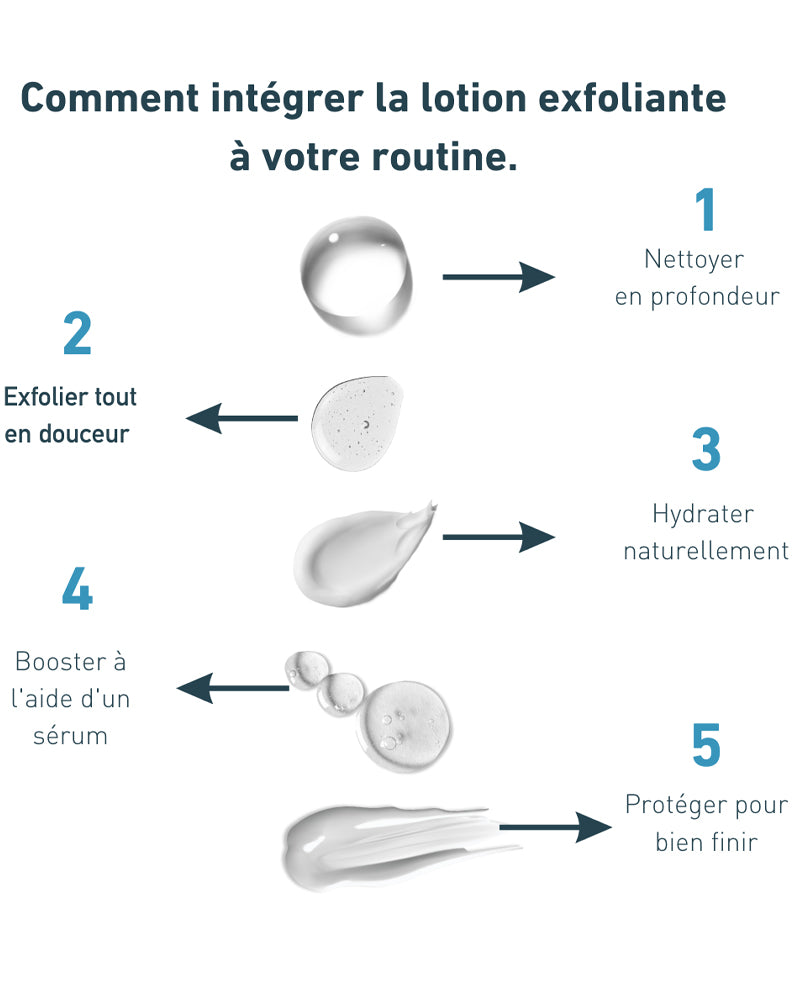 Comment intégrer la lotion exfoliante à votre routine.

1
Nettoyer en profondeur

2
Exfolier tout en douceur

3
Hydrater naturellement

4
Booster à l'aide d'un sérum

5
Protéger pour bien finir