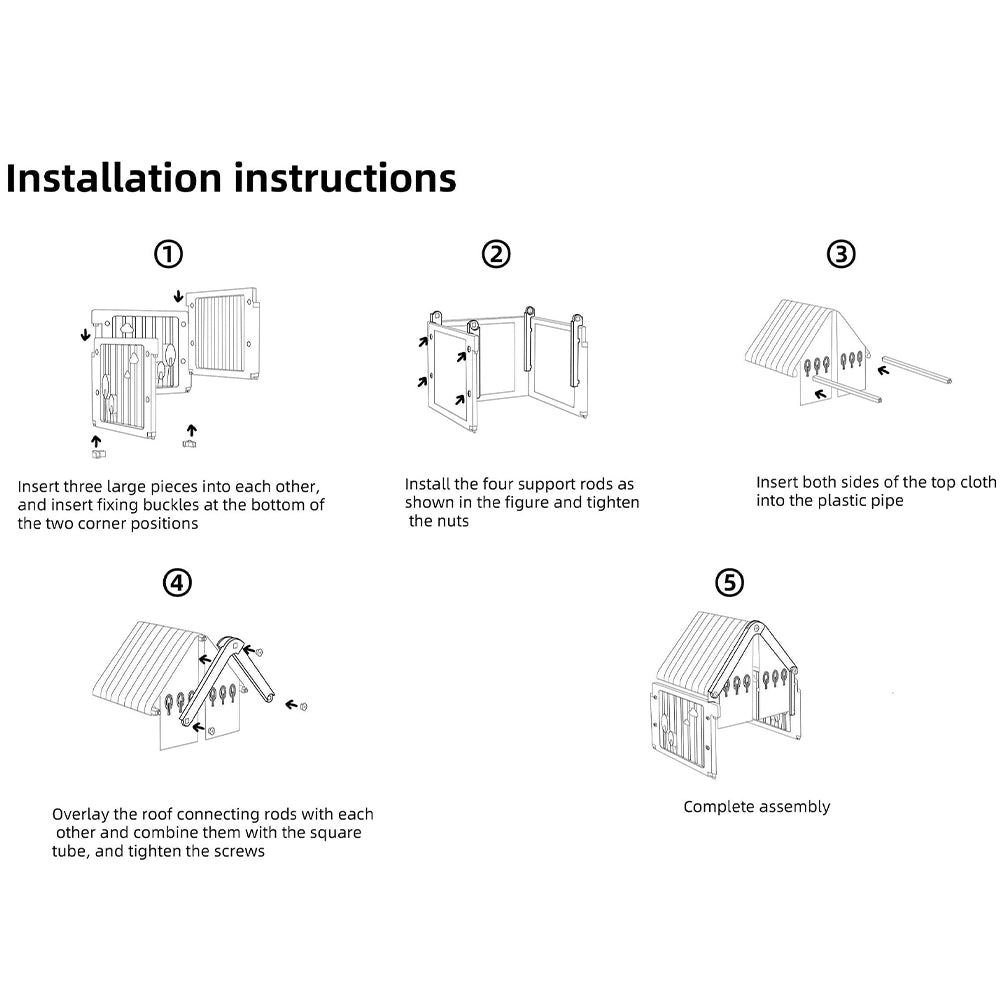 Installation instructions

①

Insert three large pieces into each other, and insert fixing buckles at the bottom of the two corner positions

②

Install the four support rods as shown in the figure and tighten the nuts

③

Insert both sides of the top cloth into the plastic pipe

④

Overlay the roof connecting rods with each other and combine them with the square tube, and tighten the screws

⑤

Complete assembly