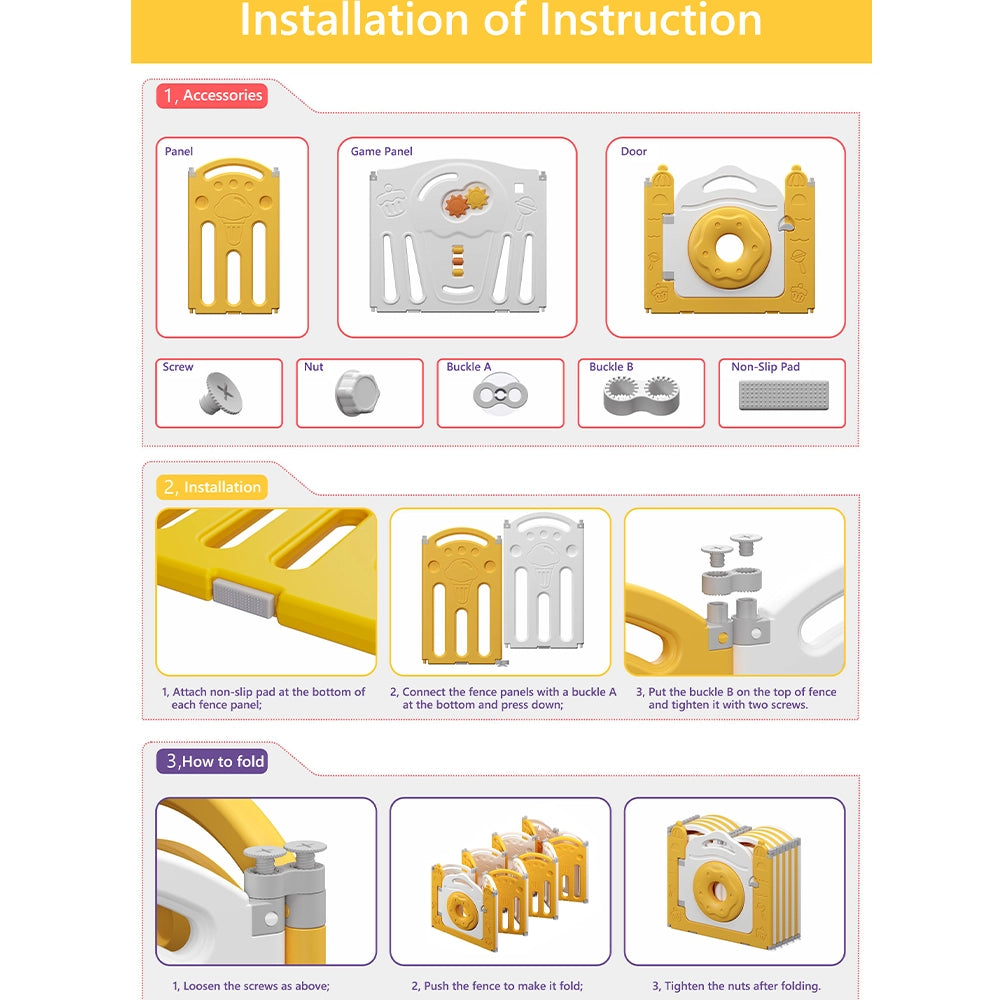 Installation of Instruction

1, Accessories

Panel

Game Panel

Door

Screw

Nut

Buckle A

Buckle B

Non-Slip Pad

2, Installation

1, Attach non-slip pad at the bottom of each fence panel;

2, Connect the fence panels with a buckle A at the bottom and press down;

3, Put the buckle B on the top of fence and tighten it with two screws.

3,How to fold

1, Loosen the screws as above;

2, Push the fence to make it fold;

3, Tighten the nuts after folding.