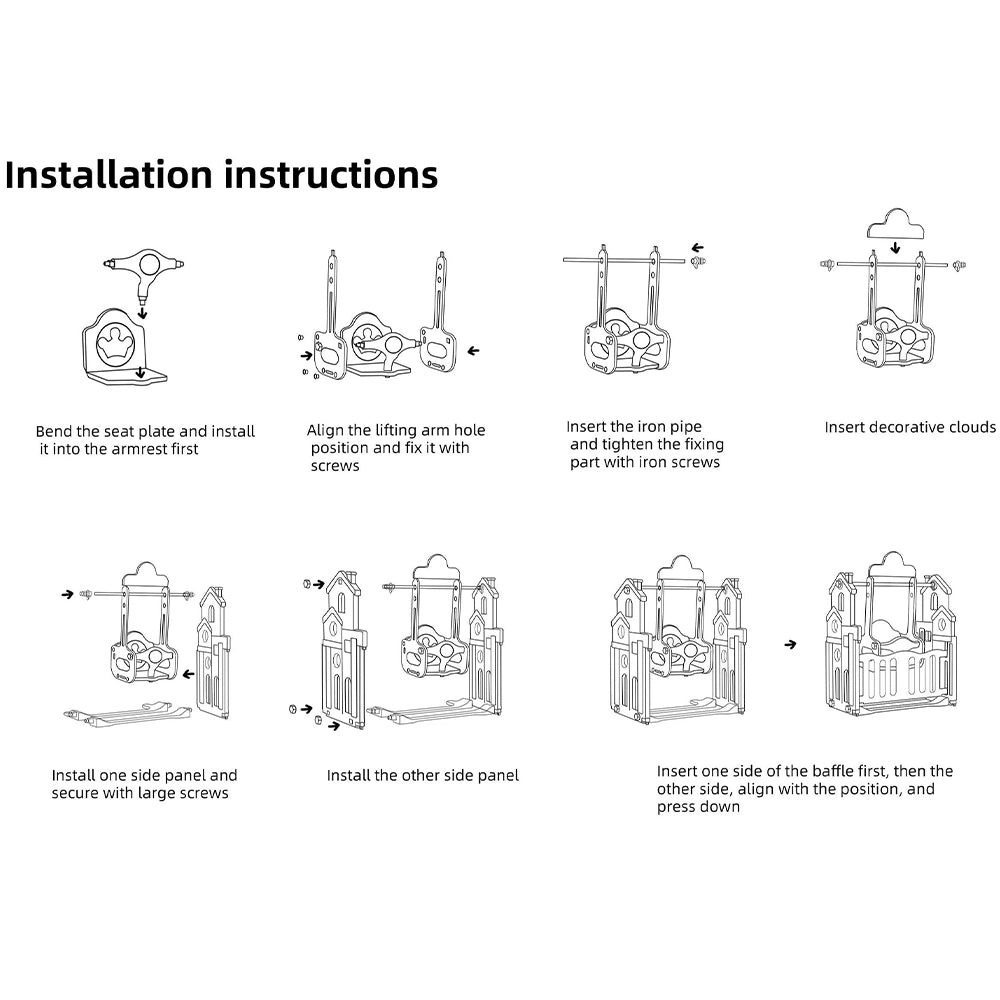 Installation instructions

Bend the seat plate and install it into the armrest first

Align the lifting arm hole position and fix it with screws

Insert the iron pipe and tighten the fixing part with iron screws

Insert decorative clouds

Install one side panel and secure with large screws

Install the other side panel

Insert one side of the baffle first, then the other side, align with the position, and press down