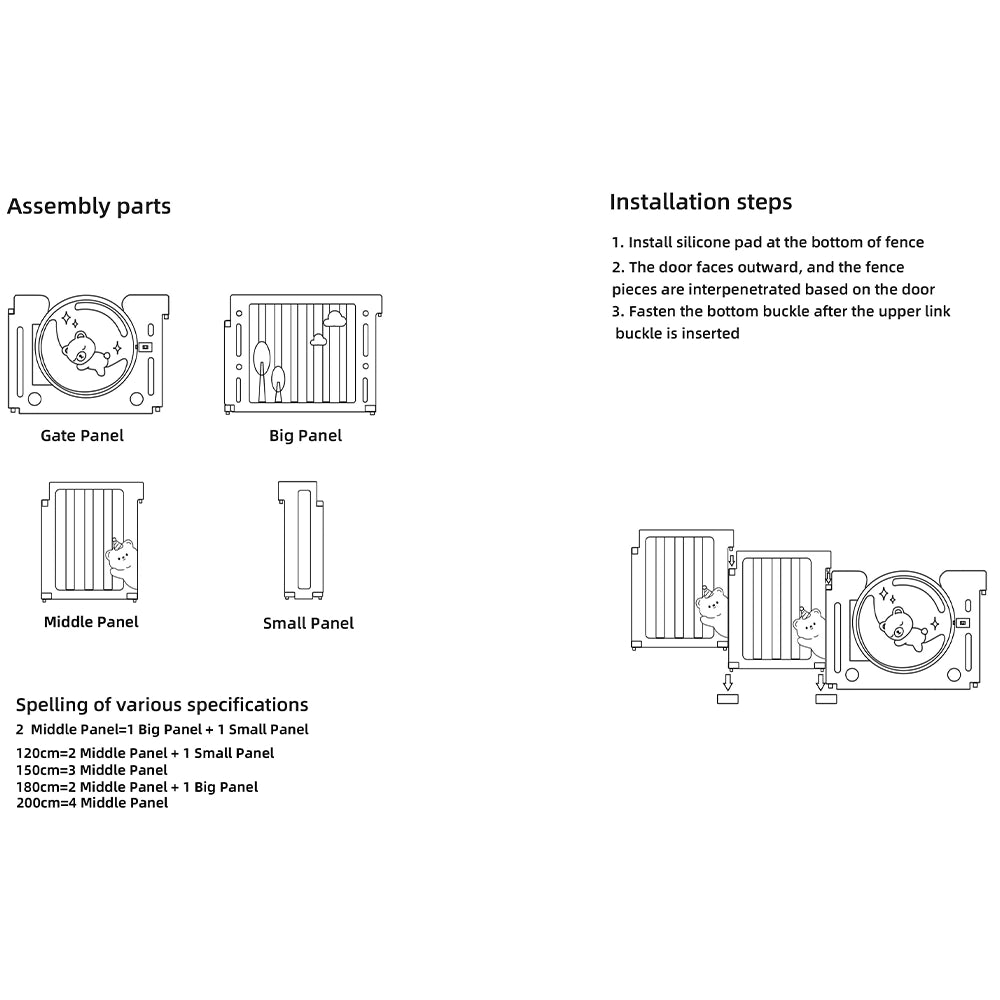 Assembly parts

Gate Panel

Big Panel

Middle Panel

Small Panel

Spelling of various specifications
2 Middle Panel=1 Big Panel + 1 Small Panel
120cm=2 Middle Panel + 1 Small Panel
150cm=3 Middle Panel
180cm=2 Middle Panel + 1 Big Panel
200cm=4 Middle Panel

Installation steps

1. Install silicone pad at the bottom of fence
2. The door faces outward, and the fence pieces are interpenetrated based on the door
3. Fasten the bottom buckle after the upper link buckle is inserted