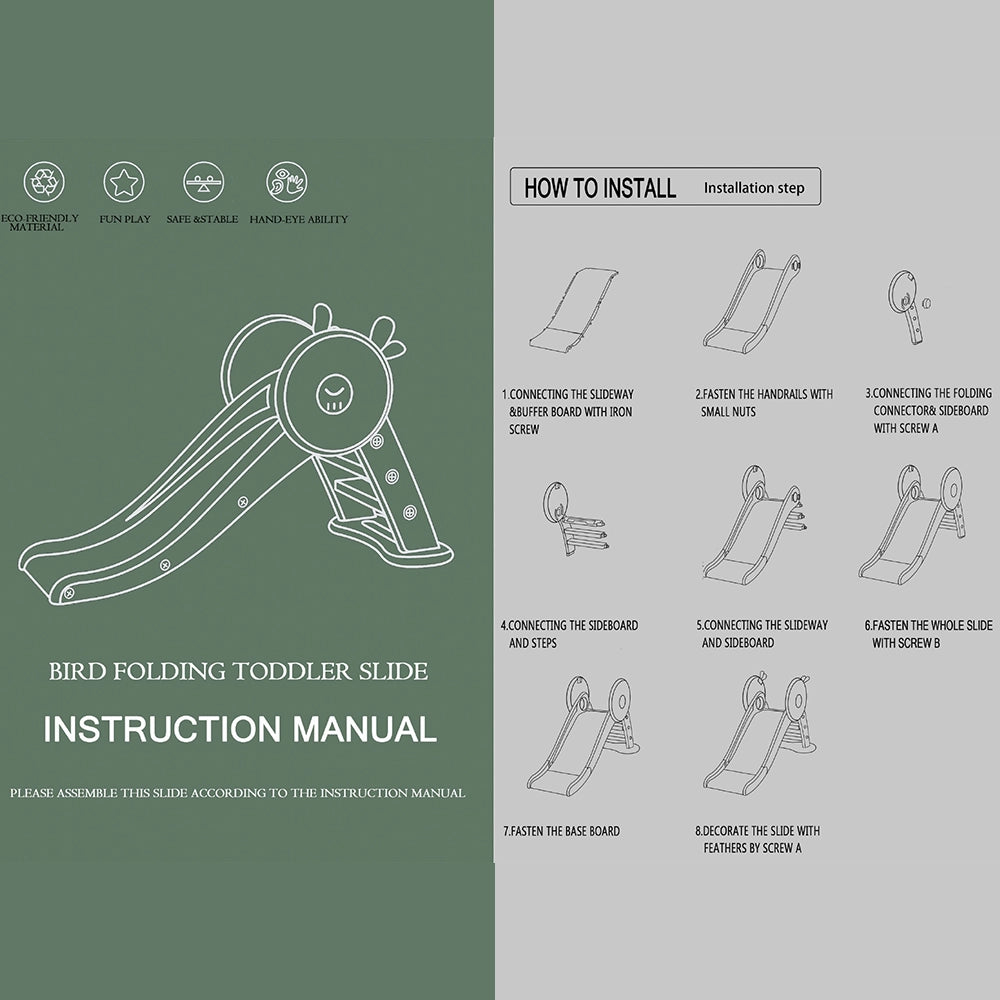 ECO-FRIENDLY MATERIAL

FUN PLAY

SAFE &STABLE

HAND-EYE ABILITY

BIRD FOLDING TODDLER SLIDE

INSTRUCTION MANUAL

PLEASE ASSEMBLE THIS SLIDE ACCORDING TO THE INSTRUCTION MANUAL

HOW TO INSTALL Installation step

1.CONNECTING THE SLIDEWAY &BUFFER BOARD WITH IRON SCREW

2.FASTEN THE HANDRAILS WITH SMALL NUTS

3.CONNECTING THE FOLDING CONNECTOR& SIDEBOARD WITH SCREW A

4.CONNECTING THE SIDEBOARD AND STEPS

5.CONNECTING THE SLIDEWAY AND SIDEBOARD

6.FASTEN THE WHOLE SLIDE WITH SCREW B

7.FASTEN THE BASE BOARD

8.DECORATE THE SLIDE WITH FEATHERS BY SCREW A