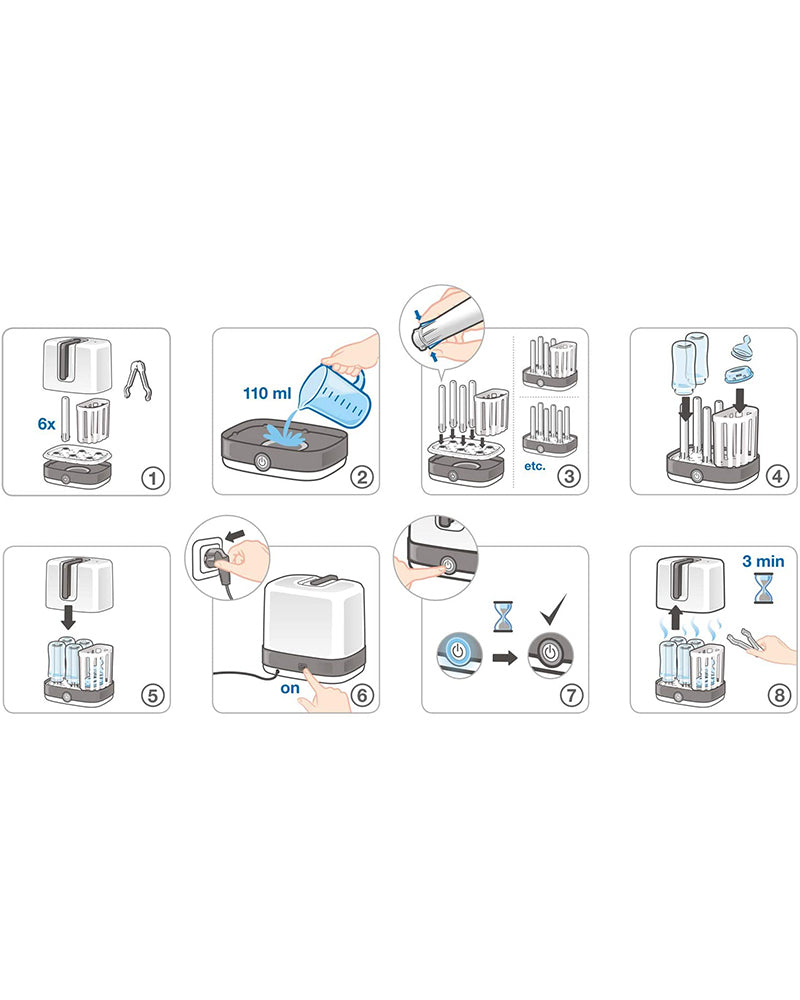 6x

1

110 ml

2

etc.

3

4

5

on

6

7

3 min

8