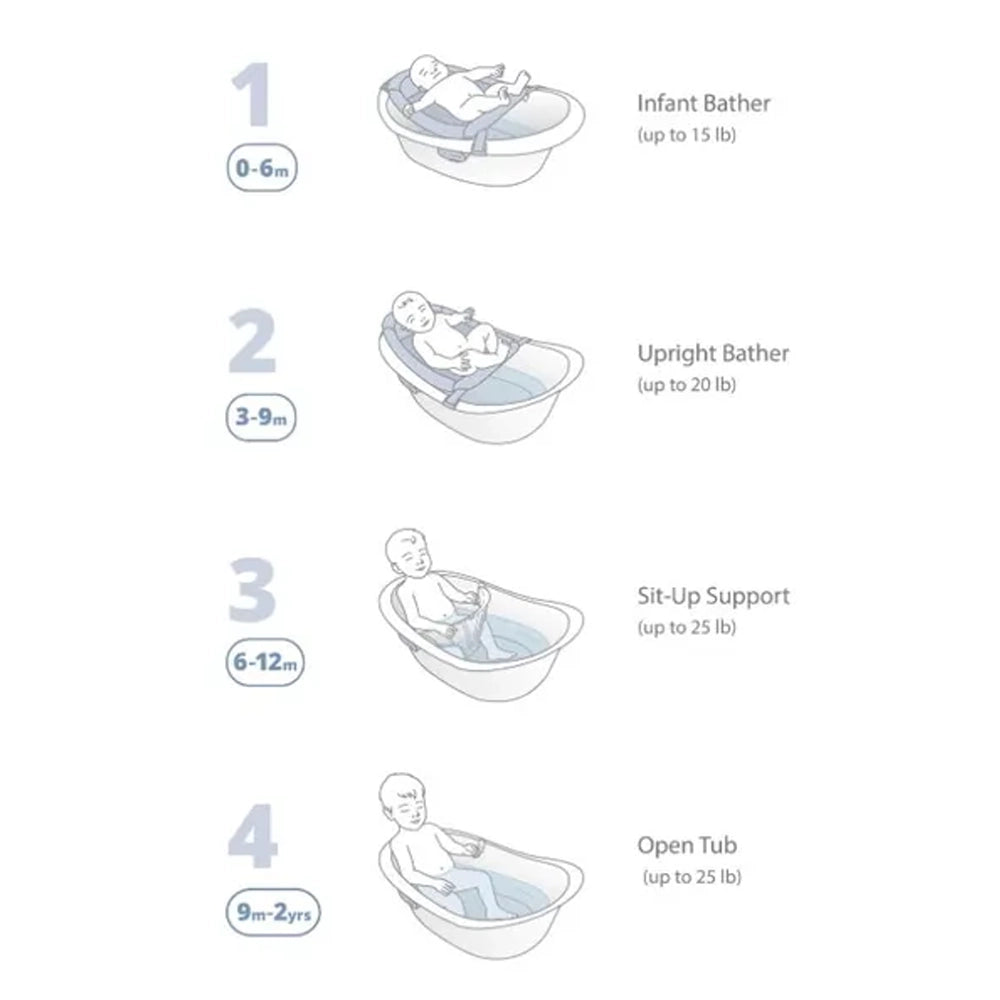 1
0-6m

Infant Bather
(up to 15 lb)

2
3-9m

Upright Bather
(up to 20 lb)

3
6-12m

Sit-Up Support
(up to 25 lb)

4
9m-2yrs

Open Tub
(up to 25 lb)