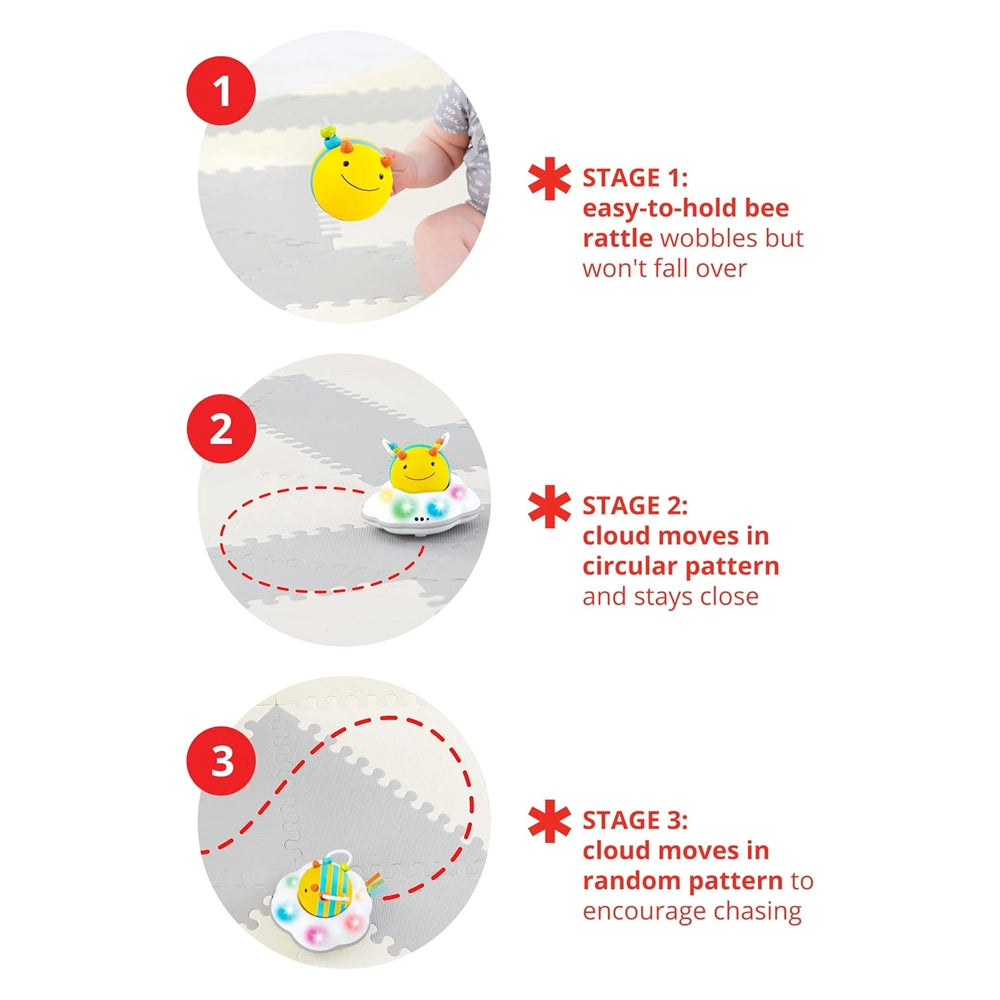 1

STAGE 1:
easy-to-hold bee rattle wobbles but won't fall over

2

STAGE 2:
cloud moves in circular pattern and stays close

3

STAGE 3:
cloud moves in random pattern to encourage chasing